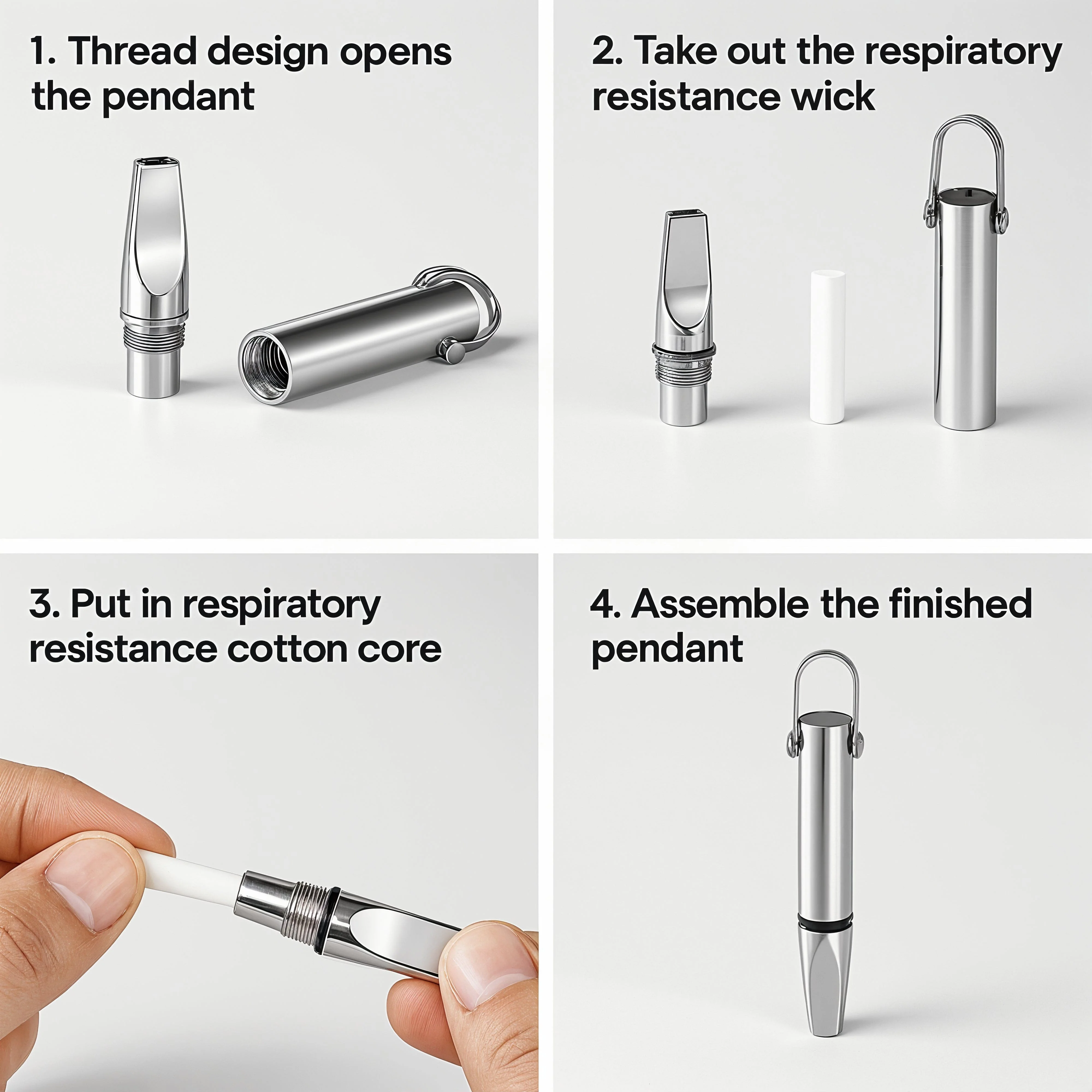 1. Thread design opens the pendant

2. Take out the respiratory resistance wick

3. Put in respiratory resistance cotton core

4. Assemble the finished pendant